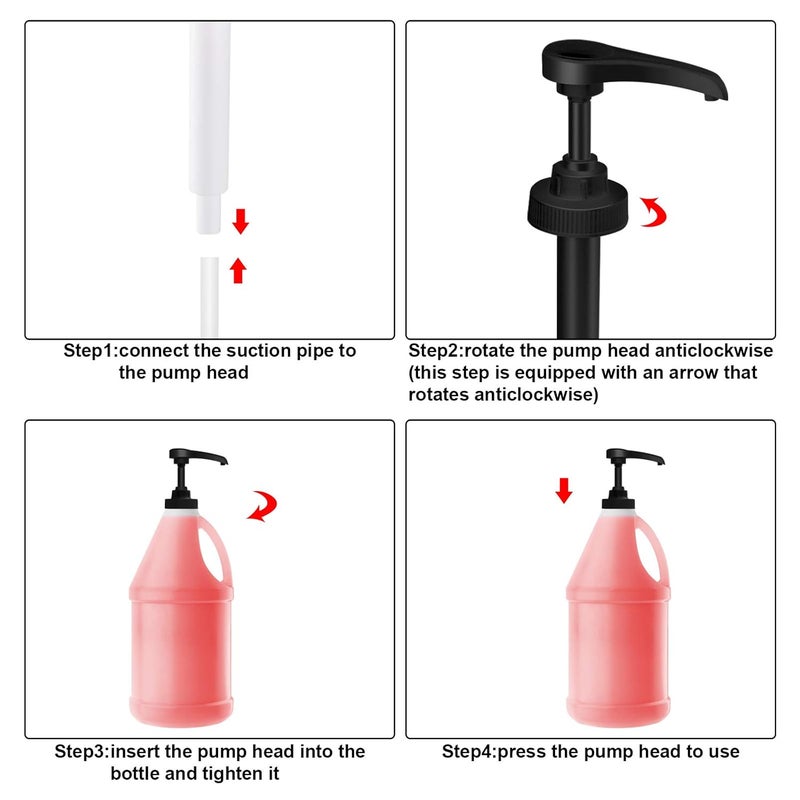 Step1:connect the suction pipe to the pump head

Step2:rotate the pump head anticlockwise (this step is equipped with an arrow that rotates anticlockwise)

Step3:insert the pump head into the bottle and tighten it

Step4:press the pump head to use